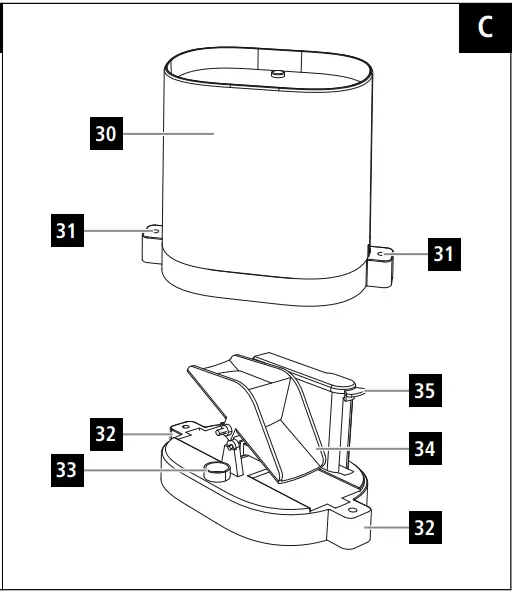 C

30

31

31

35

32

34

33

32