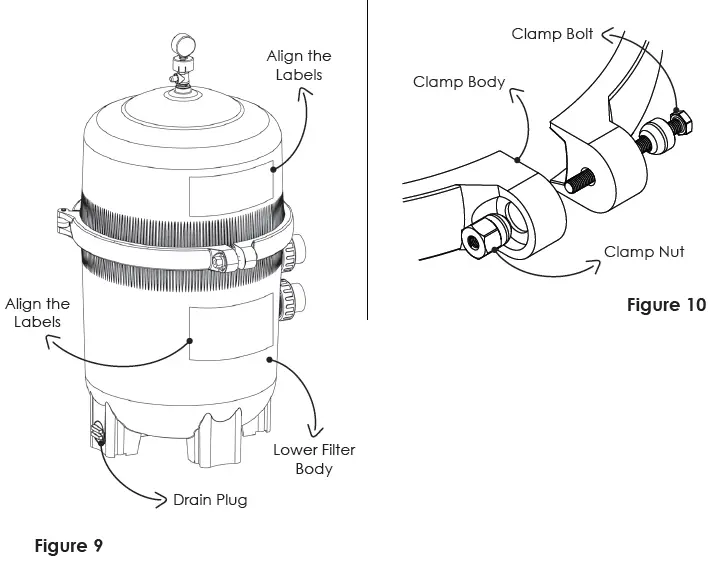 Align the Labels

Align the Labels

Lower Filter Body

Drain Plug

Figure 9

Clamp Bolt

Clamp Body

Clamp Nut

Figure 10