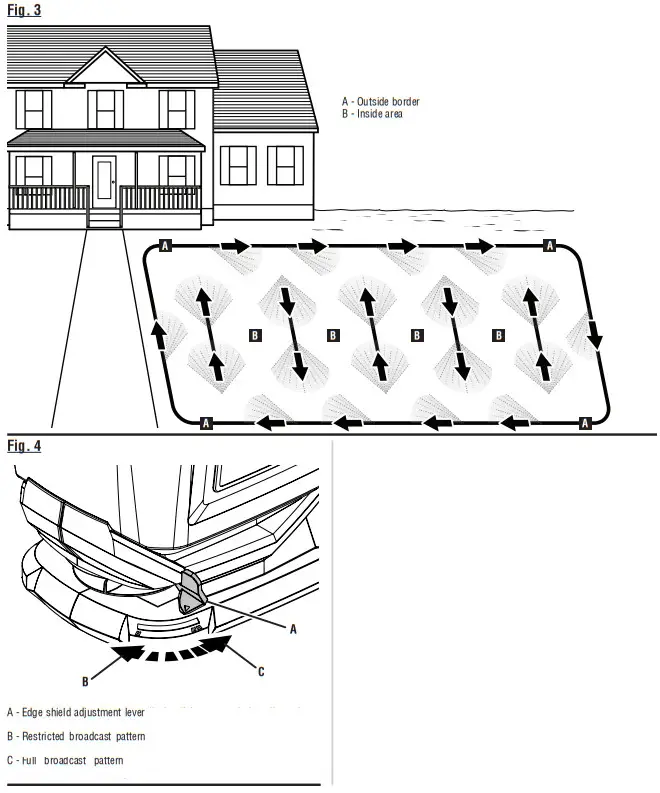 Fig. 3

A - Outside border
B - Inside area

A A B B B B A A

Fig. 4

A

B C

A - Edge shield adjustment lever

B - Restricted broadcast pattern

C - Full broadcast pattern