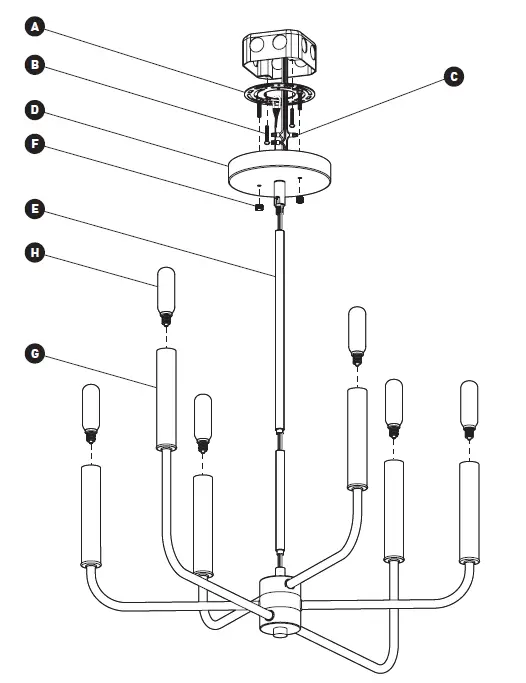 A
B
C
D
F
E
H
G