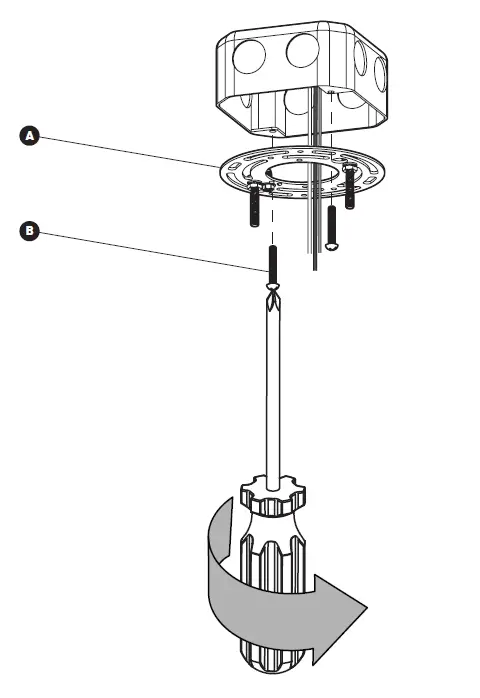 A

B