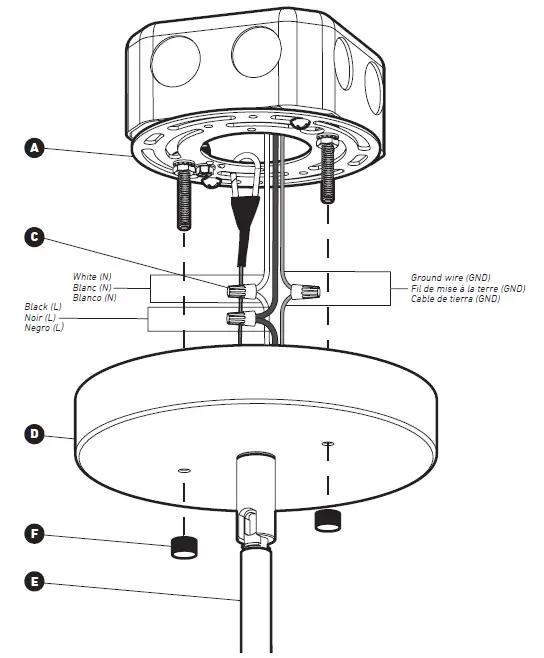 A

C

White (N)
Blanc (N)
Blanco (N)

Black (L)
Noir (L)
Negro (L)

Ground wire (GND)
Fil de mise à la terre (GND)
Cable de tierra (GND)

D

F

E