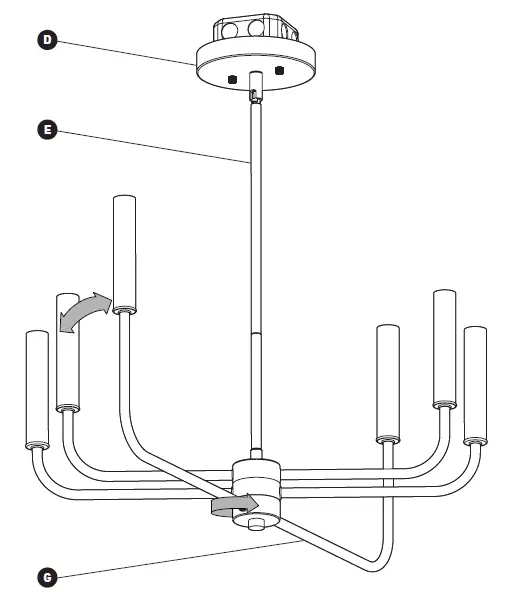 D

E

G