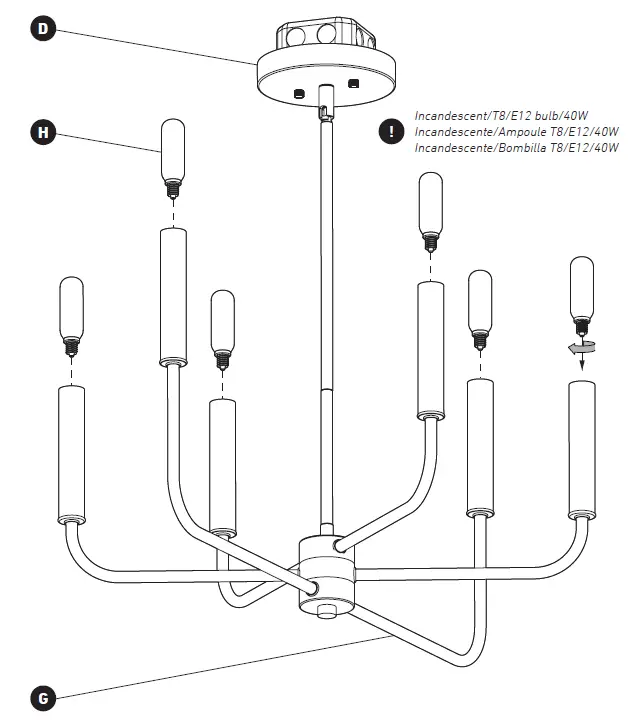 D

H

!

Incandescent/T8/E12 bulb/40W
Incandescente/Ampoule T8/E12/40W
Incandescente/Bombilla T8/E12/40W

G