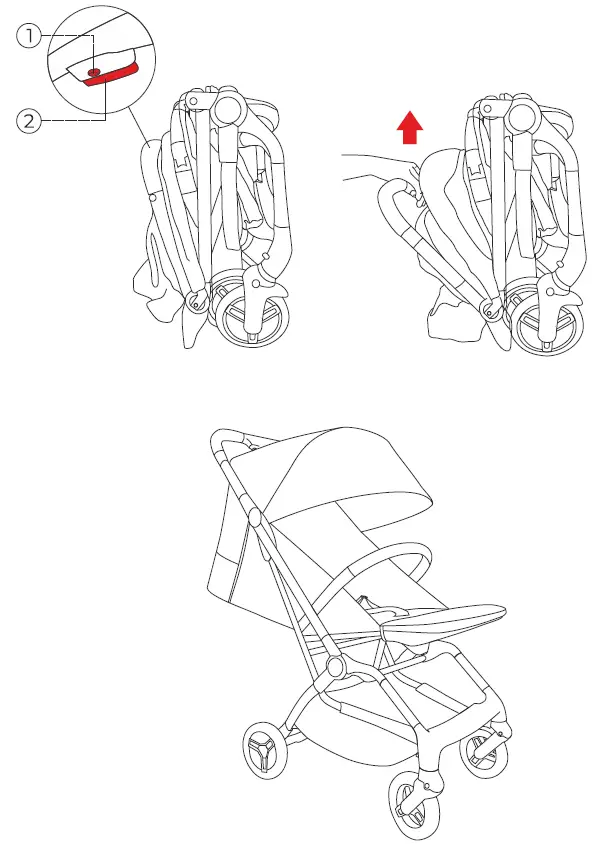 1
2