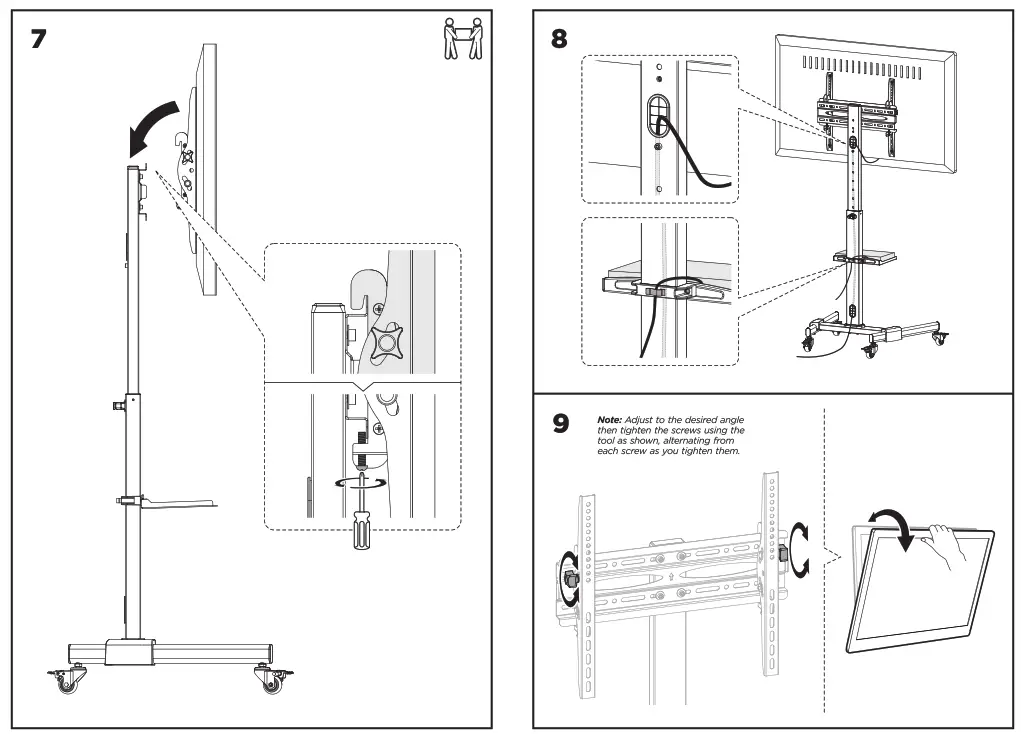 7

8

9

Note: Adjust to the desired angle then tighten the screws using the tool as shown, alternating from each screw as you tighten them.