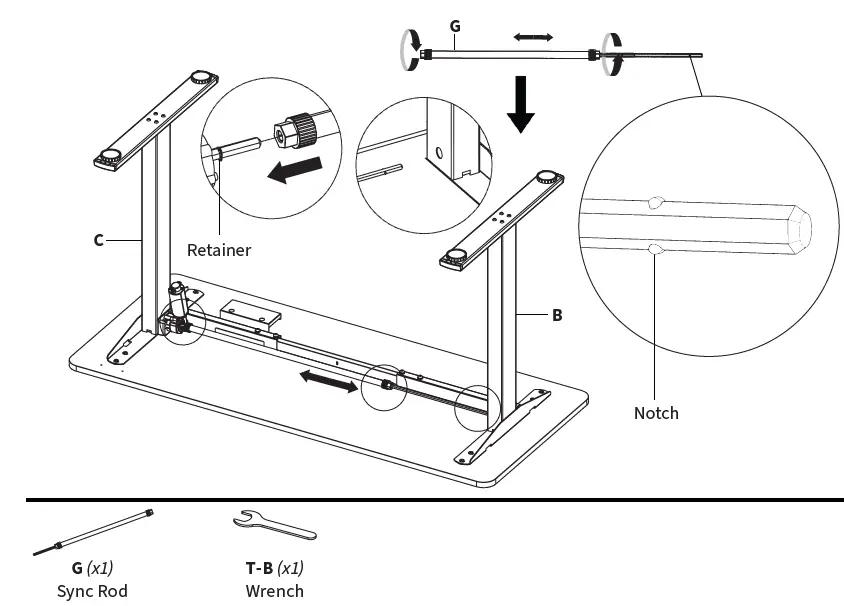 G

C

Retainer

B

Notch

G (x1)
Sync Rod

T-B (x1)
Wrench