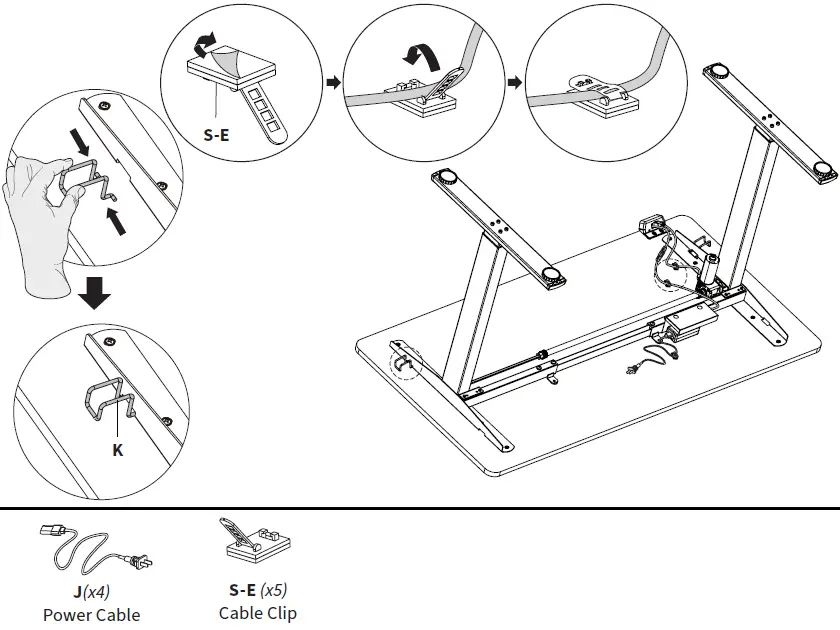 S-E

K

J(x4)
Power Cable

S-E (x5)
Cable Clip