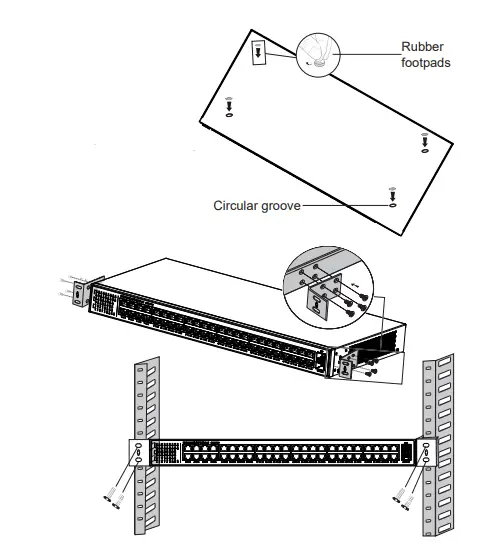 Rubber footpads

Circular groove