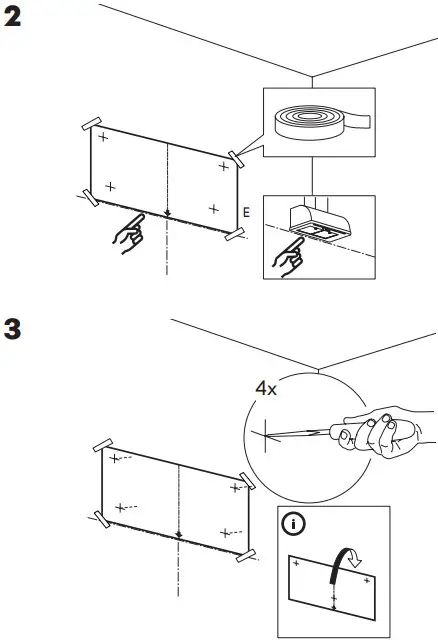 2

E

3

4x

i