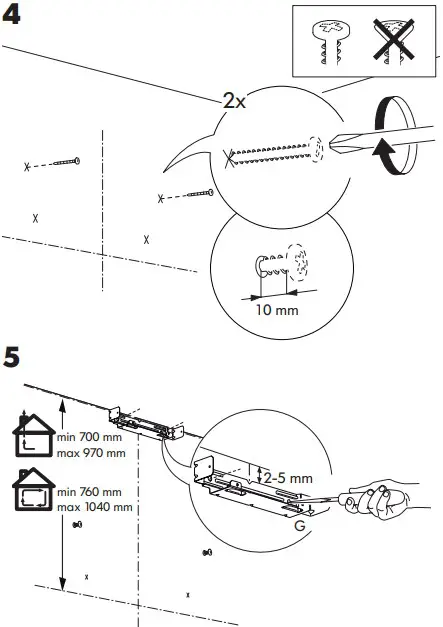 4

2x

10 mm

5

min 700 mm
max 970 mm

min 760 mm
max 1040 mm

2-5 mm

G