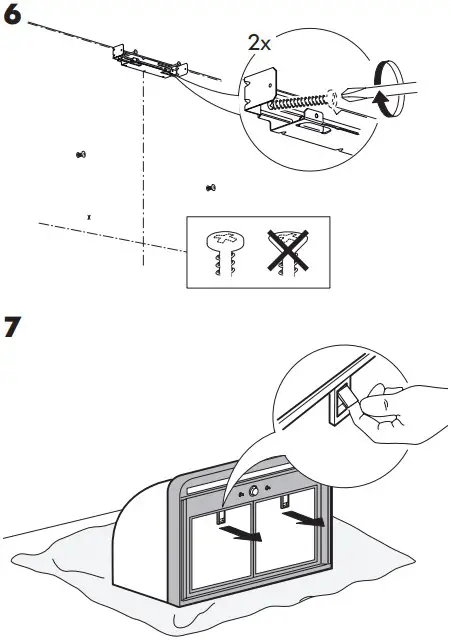 6

2x

7