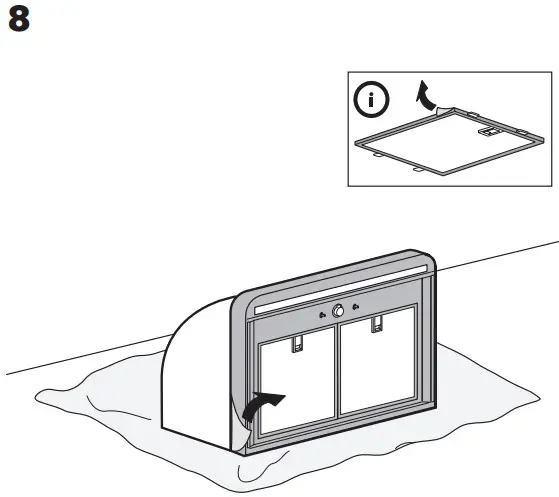 8

i