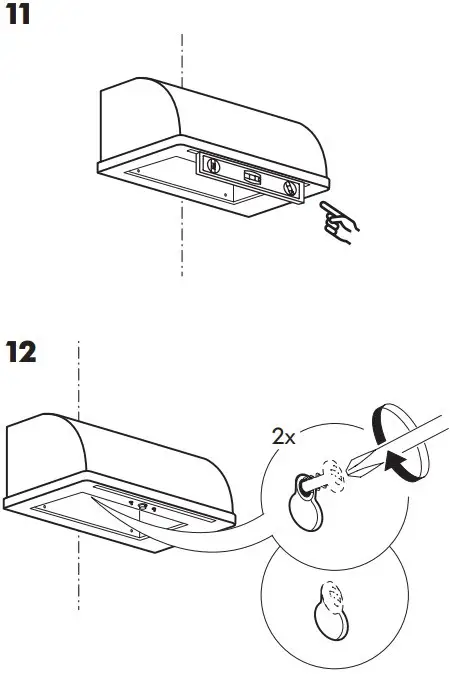 11

12

2x