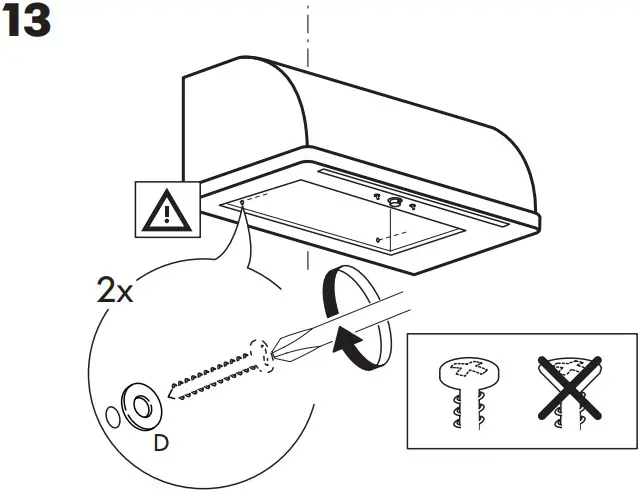 13

2x

D