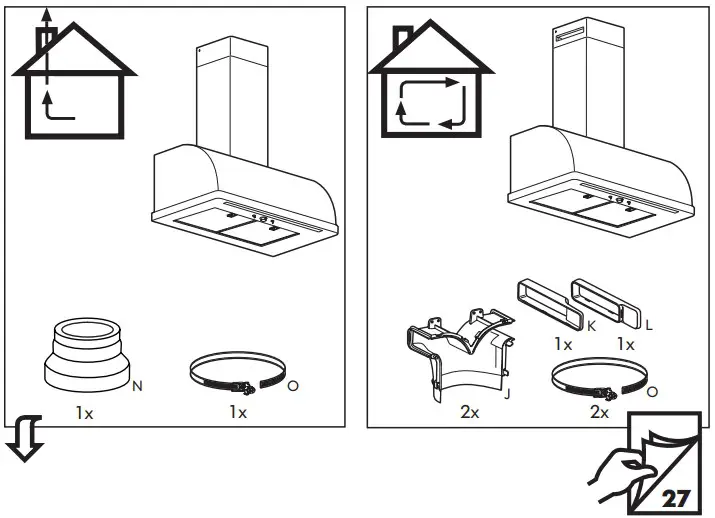 N
1x
O
1x

K
1x
L
1x
J
2x
O
2x

27