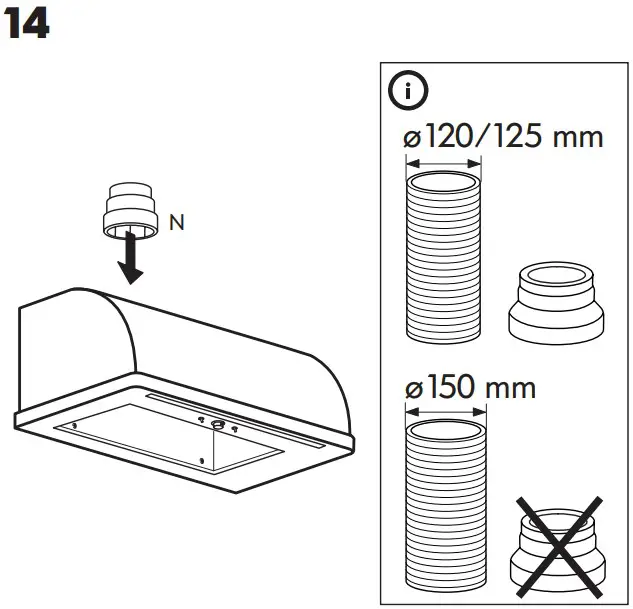 14

N

i

ø120/125 mm

ø150 mm