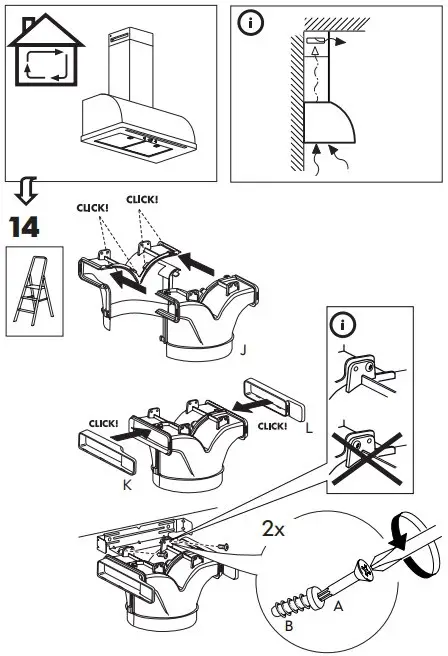 i

14

CLICK!
CLICK!

J

i

CLICK!
CLICK!
L
K

2x

A
B