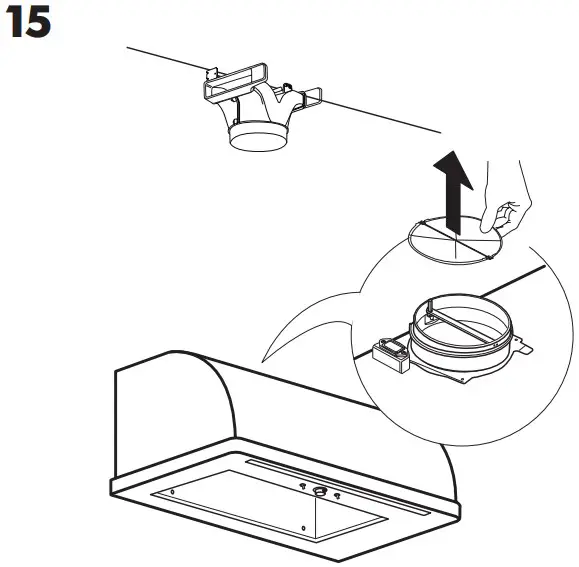 15