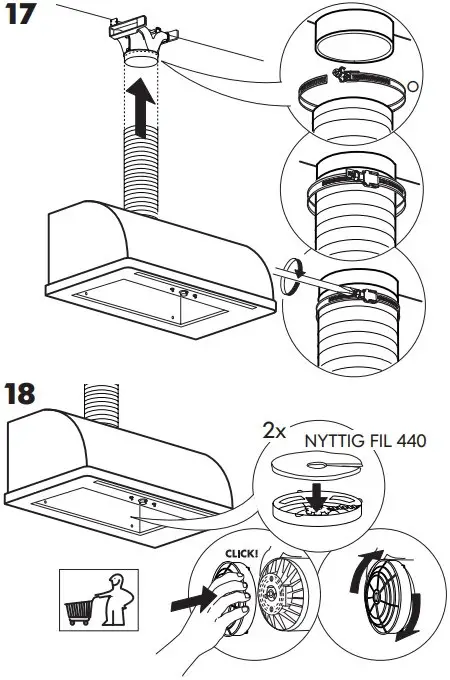 17

18

2x NYTTIG FIL 440

CLICK!