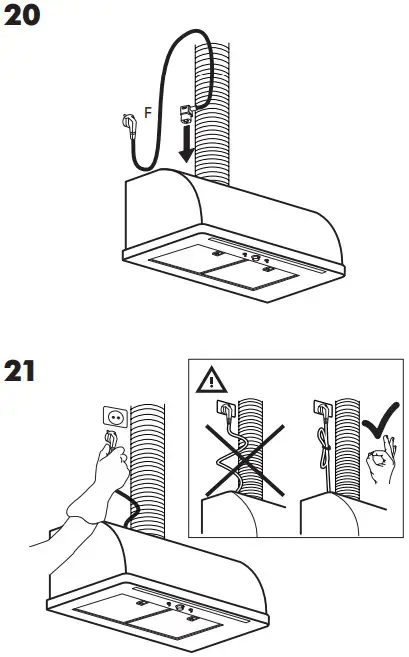 20

F

21