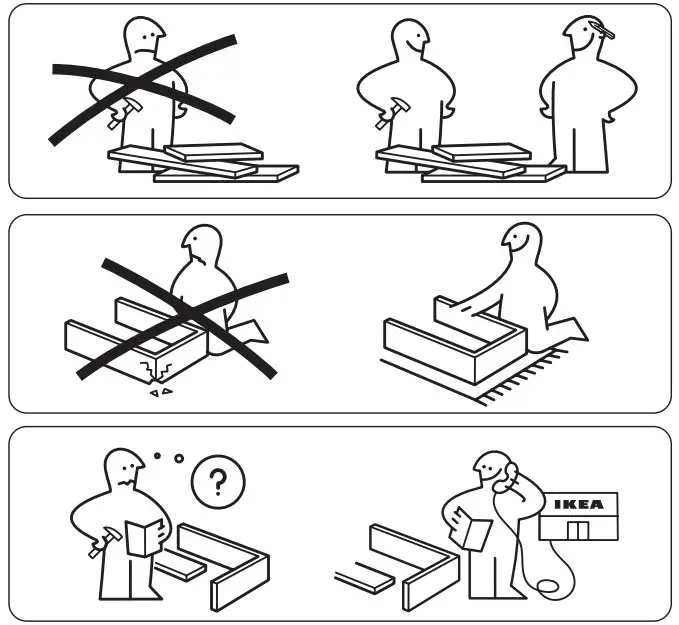 ?

IKEA