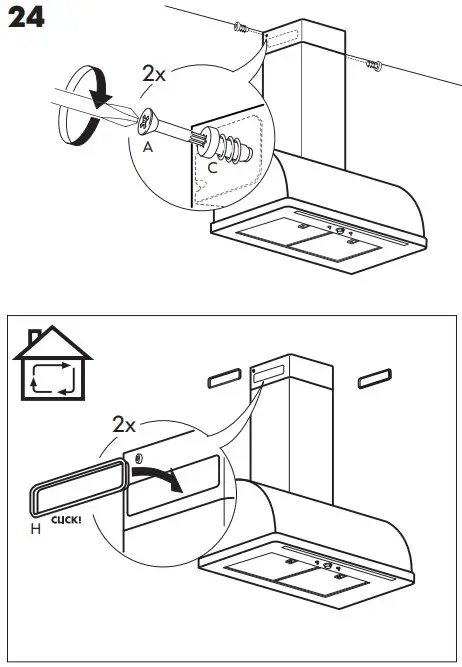 24

2x

A

C

2x

H

CLICK!