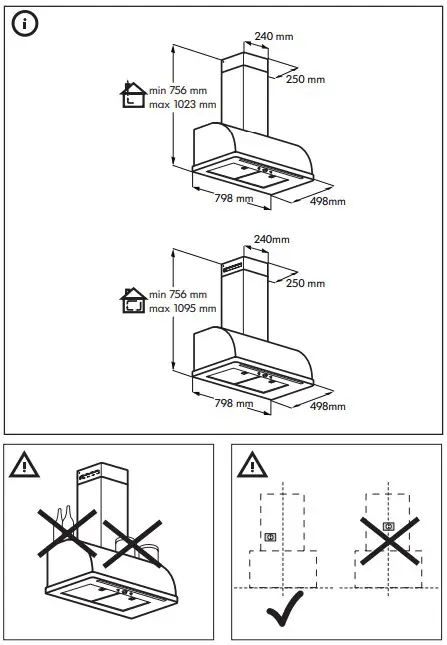 240 mm

250 mm

min 756 mm
max 1023 mm

798 mm

498mm

240mm

250 mm

min 756 mm
max 1095 mm

798 mm

498mm