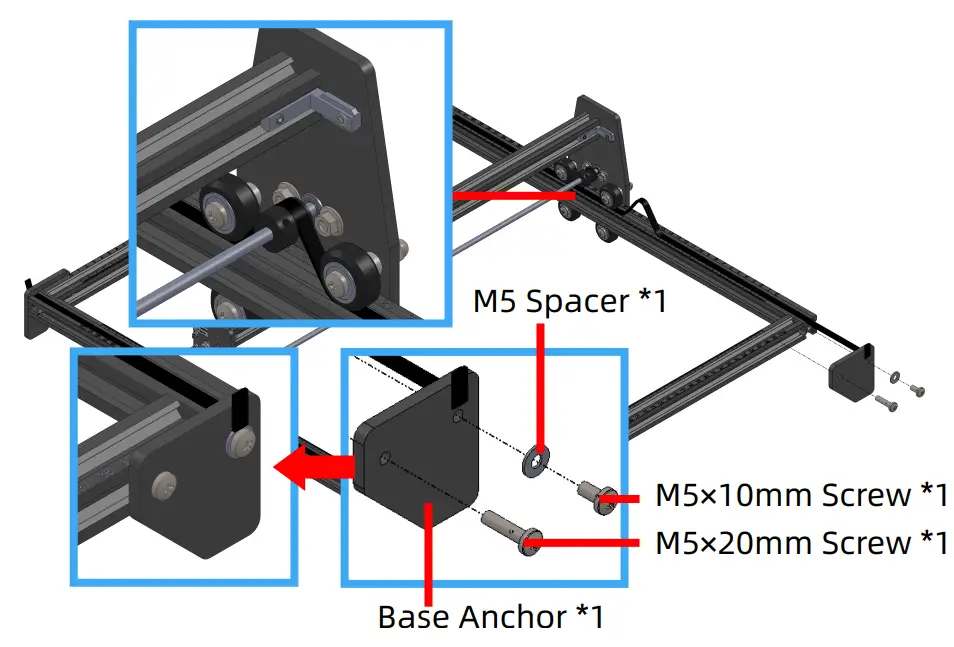 M5 Spacer *1

M5×10mm Screw *1

M5×20mm Screw *1

Base Anchor *1