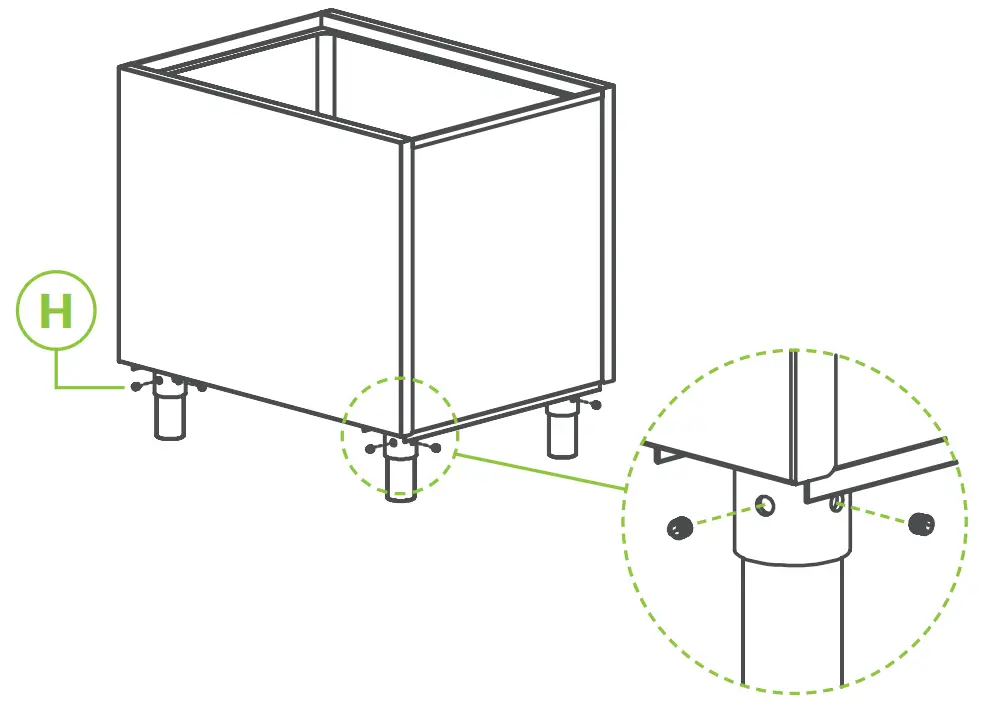 H