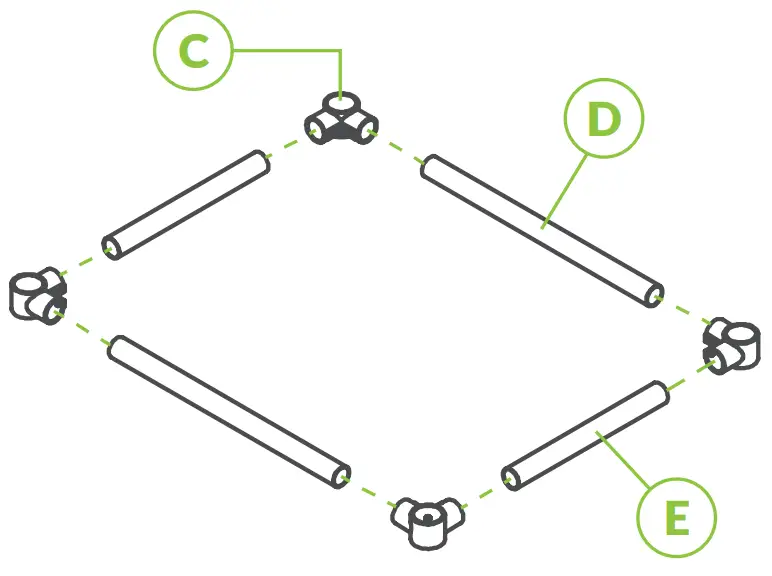 C

D

E