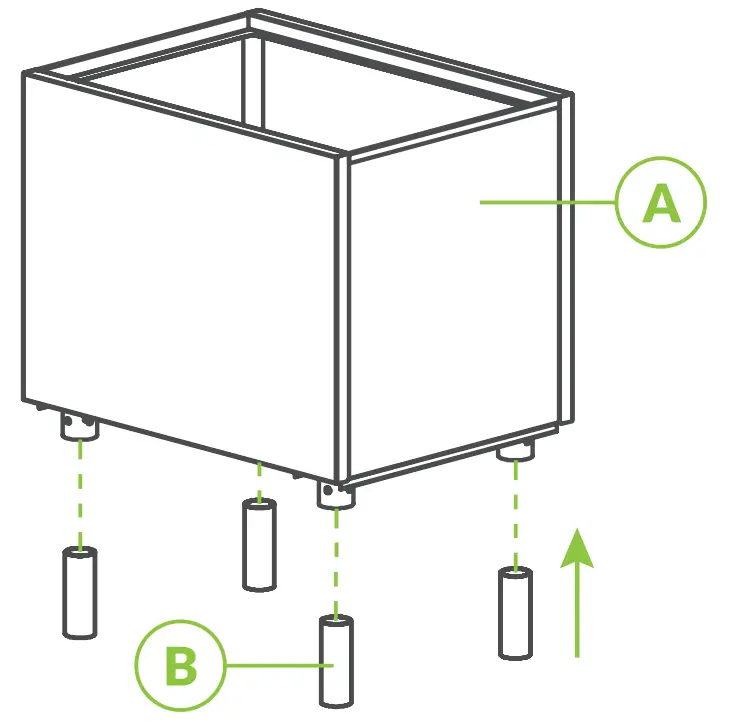 A

B