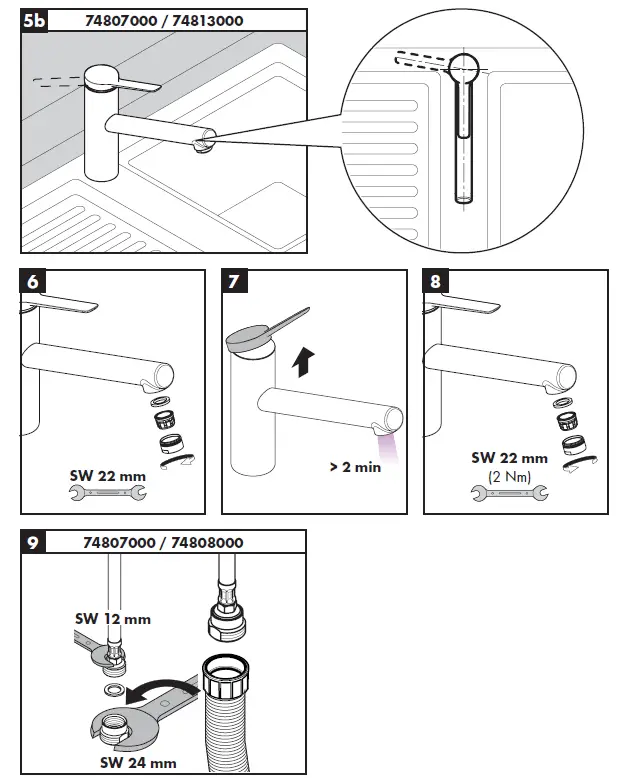 5b 74807000 / 74813000

6

SW 22 mm

7

> 2 min

8

SW 22 mm
(2 Nm)

9 74807000 / 74808000

SW 12 mm

SW 24 mm