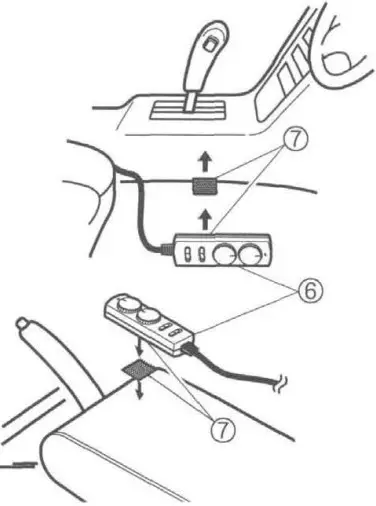 ⑦
⑥
⑦