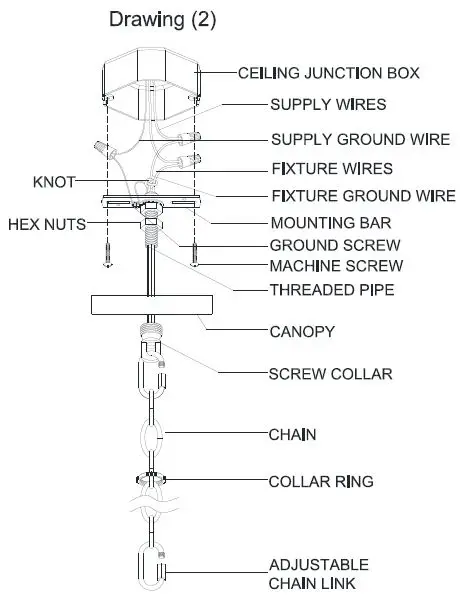 Drawing (2)

CEILING JUNCTION BOX
SUPPLY WIRES
SUPPLY GROUND WIRE
FIXTURE WIRES
KNOT
FIXTURE GROUND WIRE
HEX NUTS
MOUNTING BAR
GROUND SCREW
MACHINE SCREW
THREADED PIPE
CANOPY
SCREW COLLAR
CHAIN
COLLAR RING
ADJUSTABLE CHAIN LINK