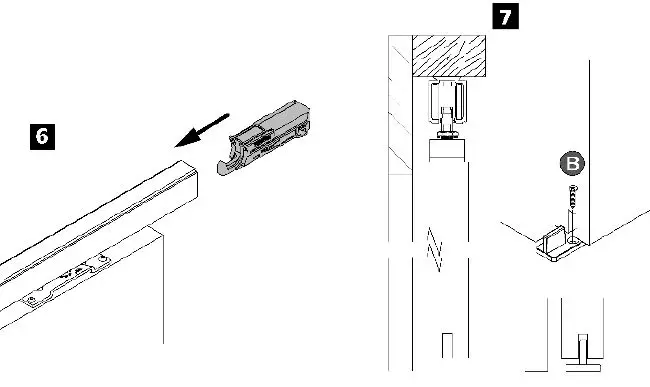 6

7

B