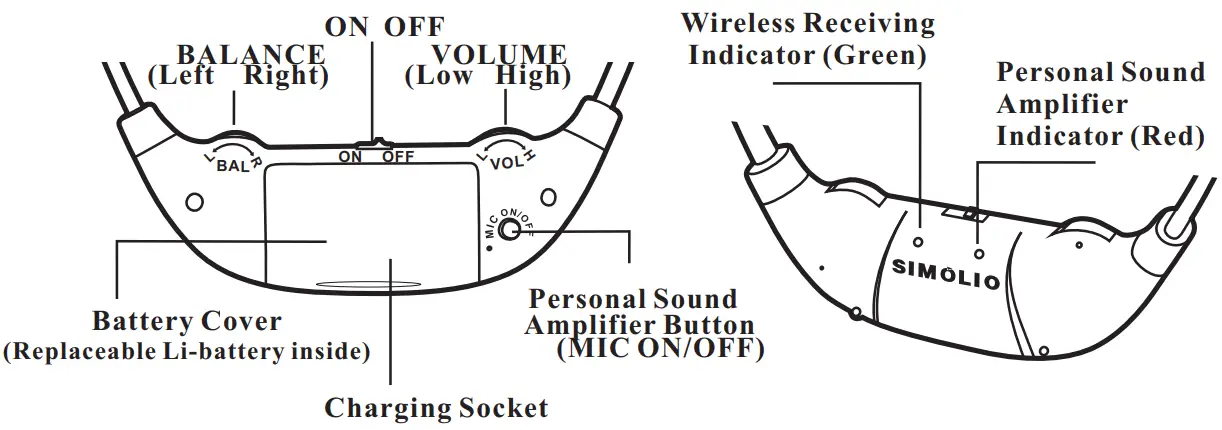 ON OFF

BALANCE
(Left Right)

VOLUME
(Low High)

L BAL R

ON OFF

L VOL H

MIC ON/OFF

Battery Cover
(Replaceable Li-battery inside)

Charging Socket

Personal Sound
Amplifier Button
(MIC ON/OFF)

Wireless Receiving
Indicator (Green)

Personal Sound
Amplifier
Indicator (Red)

SIMOLIO