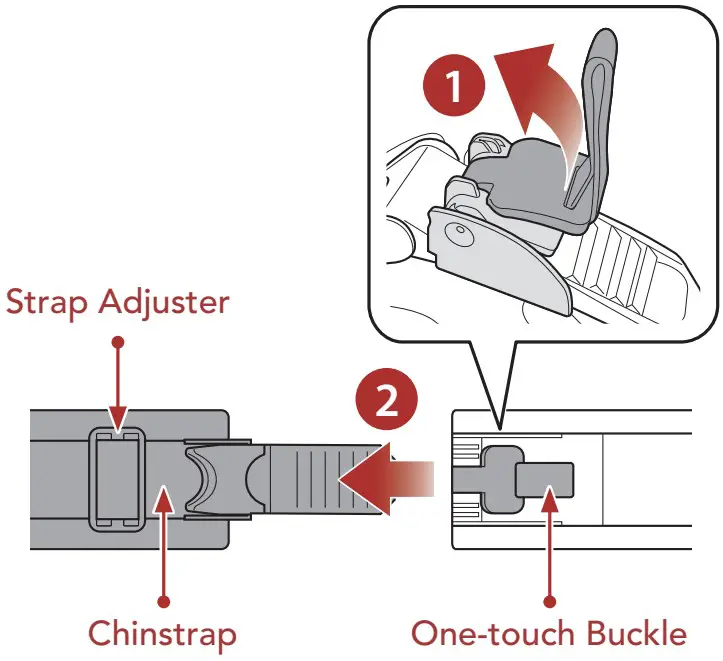 1

Strap Adjuster

2

Chinstrap

One-touch Buckle