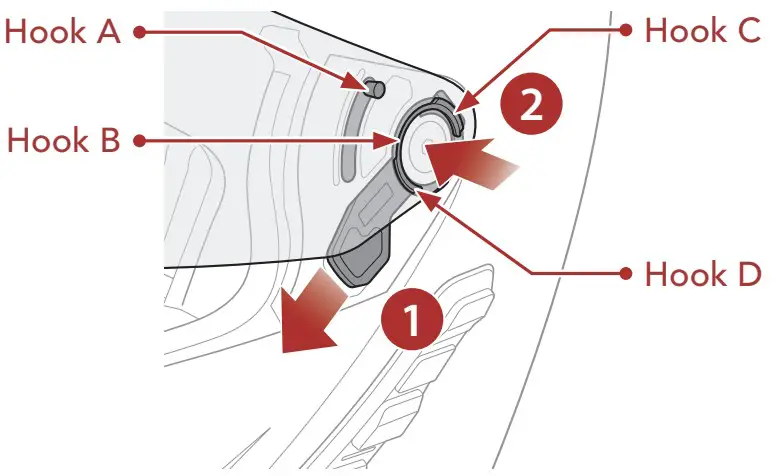 Hook A
Hook C
2
Hook B
Hook D
1