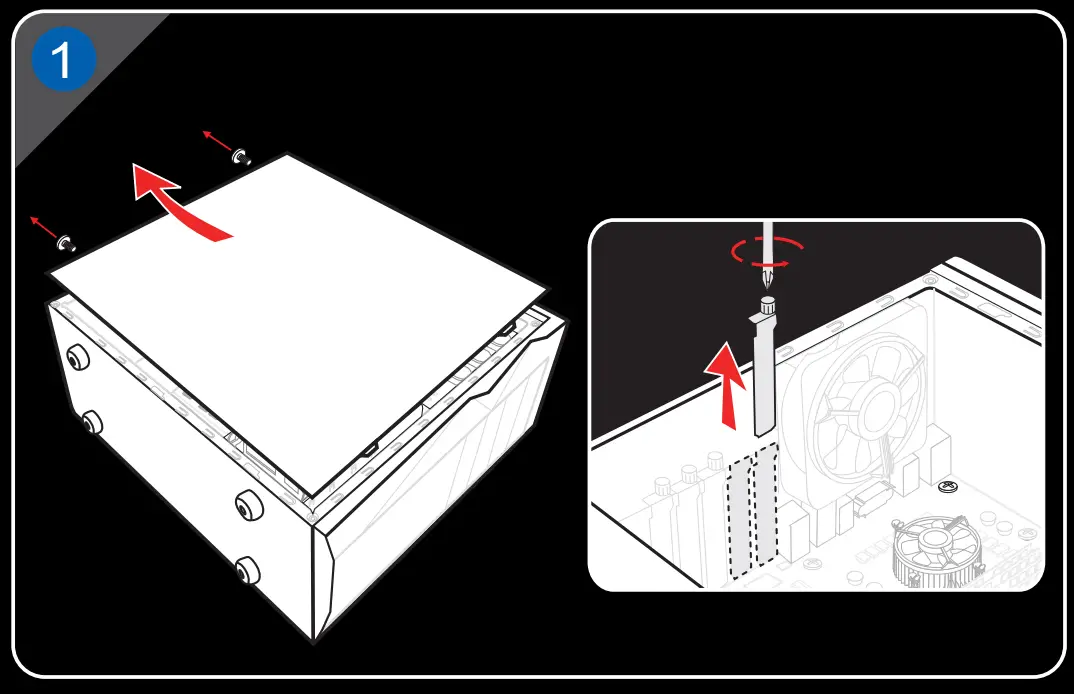 1