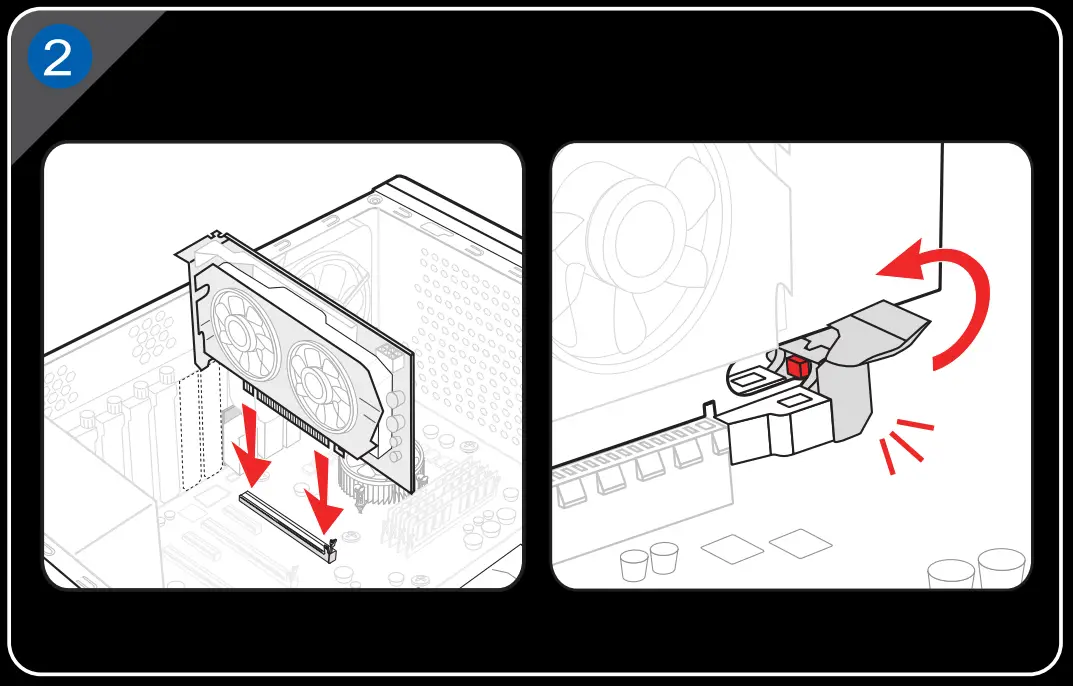 2