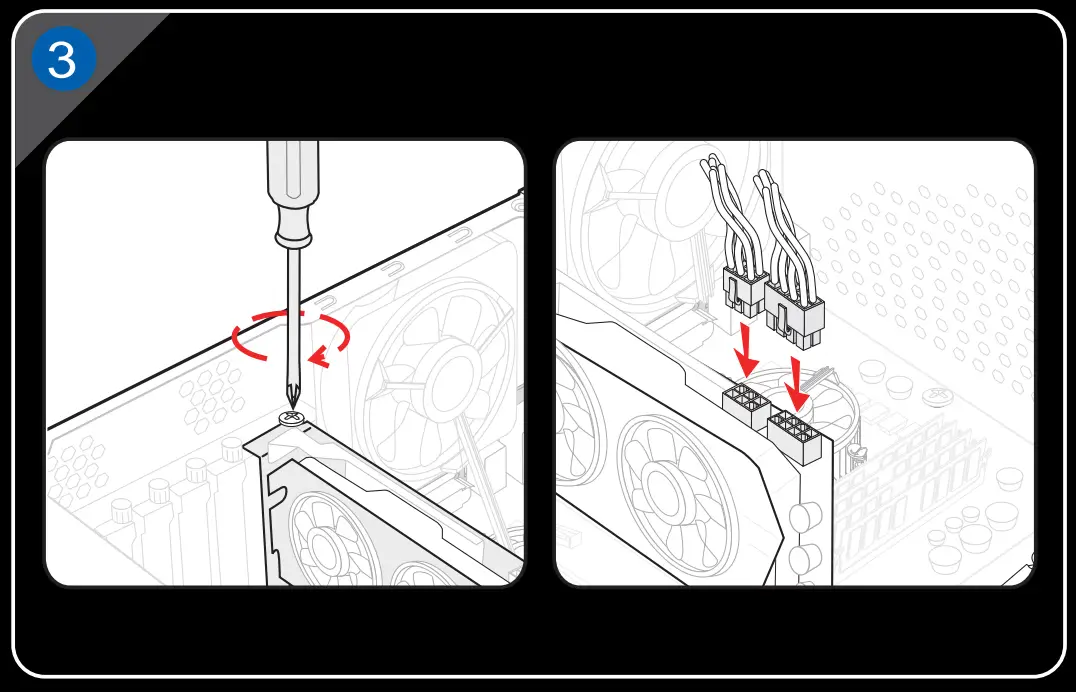 3