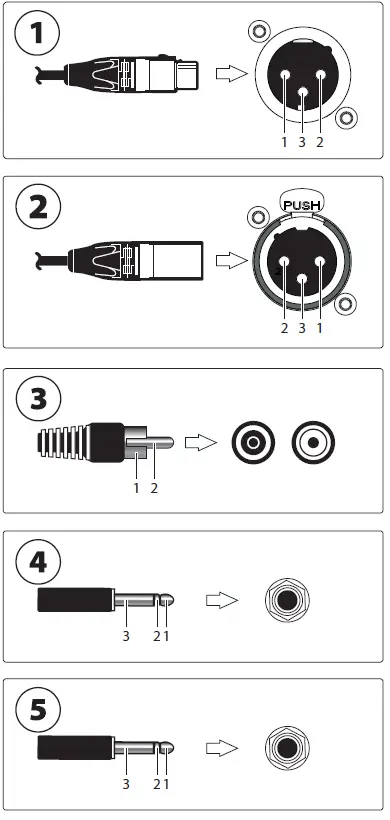 1

1 3 2

2

PUSH

2 3 1

3

1 2

4

3 2 1

5

3 2 1