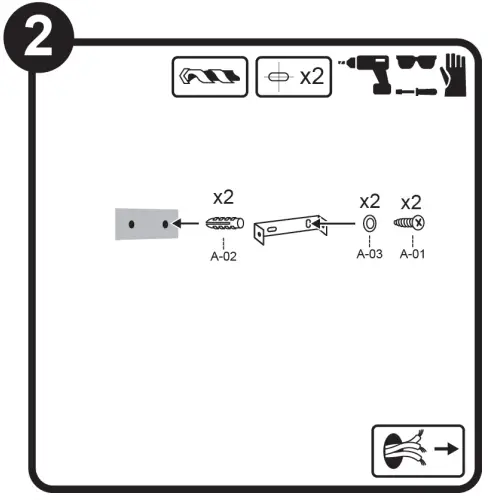 2

x2

x2
A-02

x2
A-03

x2
A-01