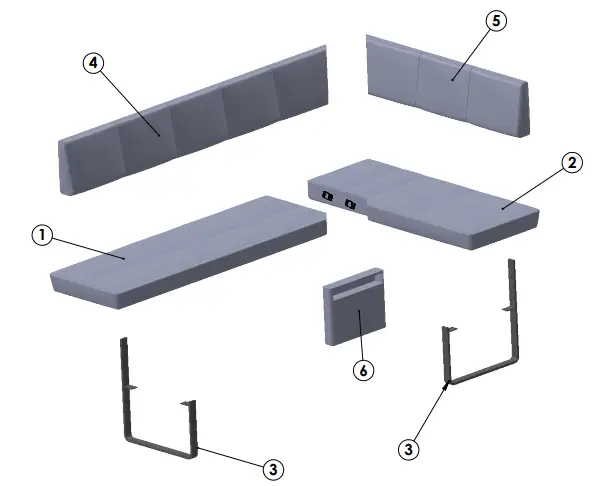 5
4
2
1
6
3
3