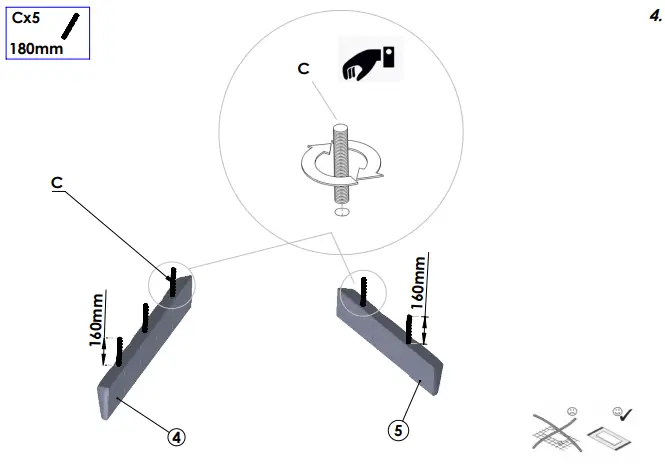 Cx5
180mm

4.

C

C

160mm

160mm

4

5