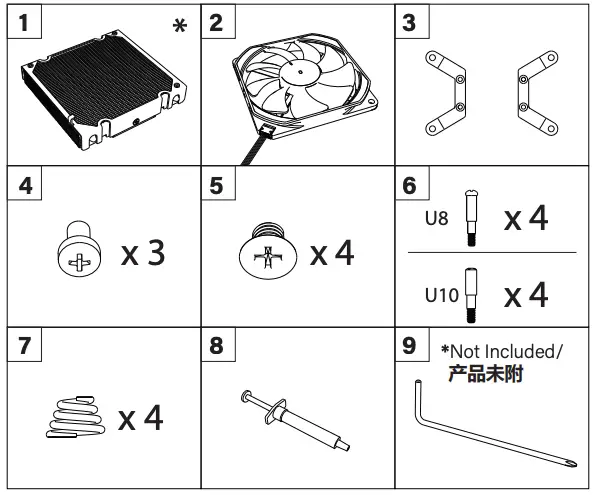 1 *

2

3

4

x 3

5

x 4

6

U8 x 4

U10 x 4

7

x 4

8

9

*Not Included/
产品未附