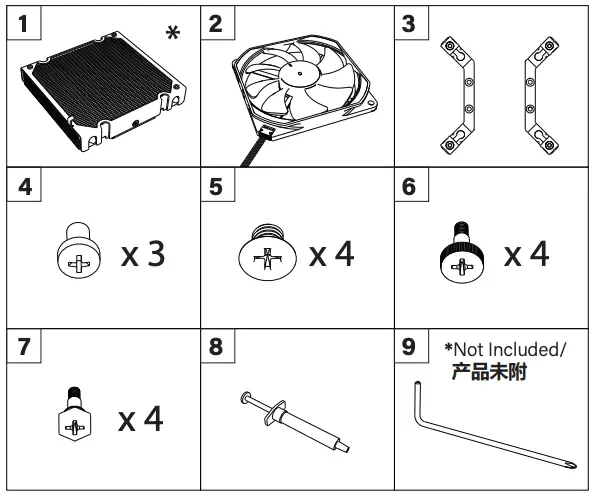 1 *

2

3

4 x 3

5 x 4

6 x 4

7 x 4

8

9 *Not Included/ 产品未附