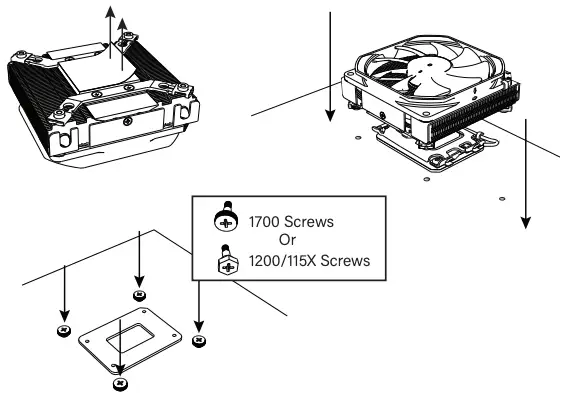 1700 Screws
Or
1200/115X Screws