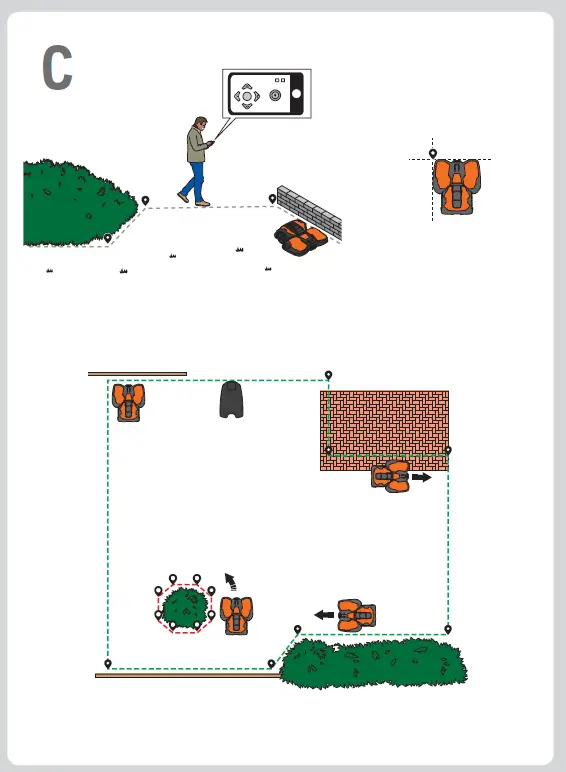 C